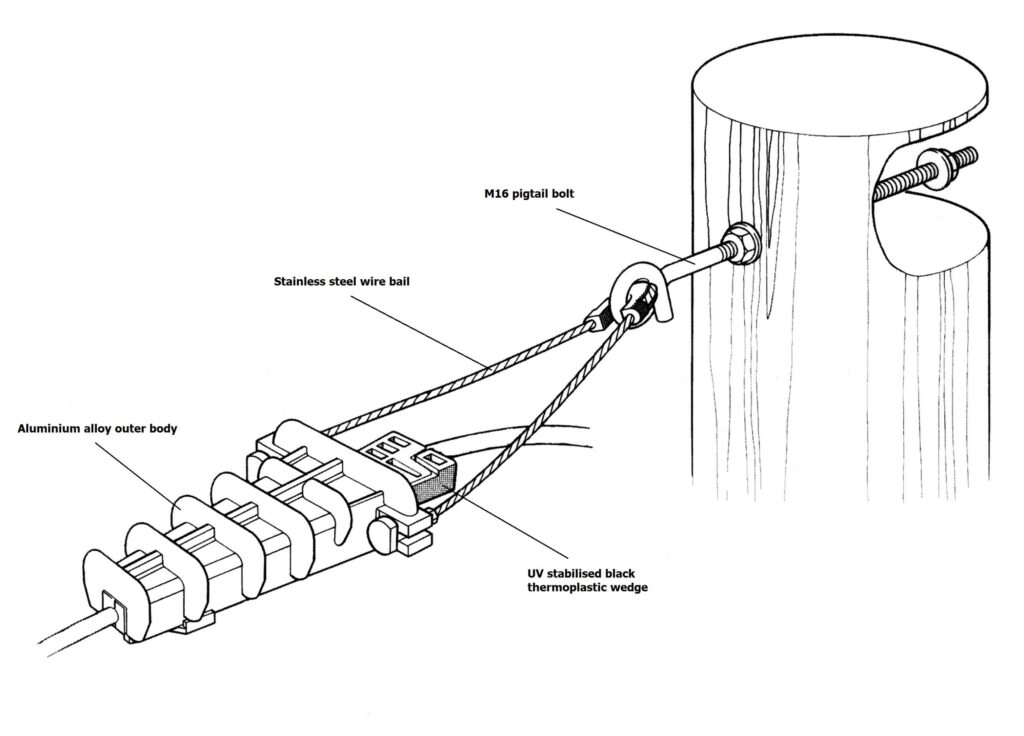 M16 pigtail bolt

Stainless steel wire bail

Aluminium alloy outer body

UV stabilised black thermoplastic wedge